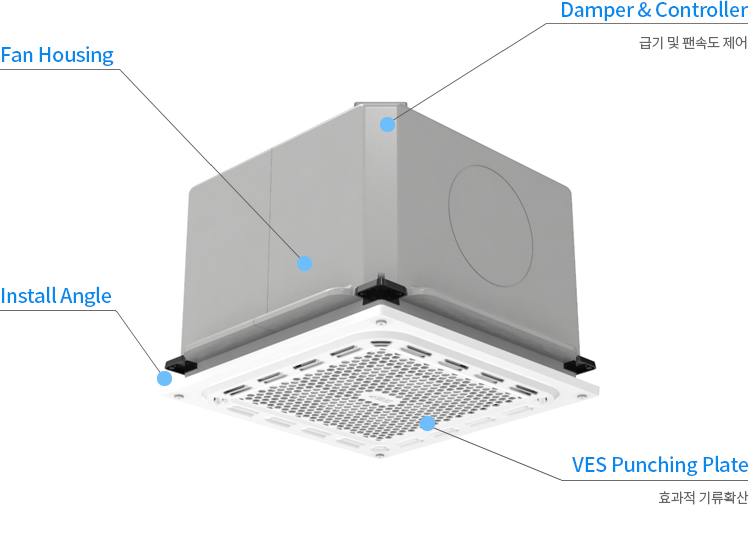 Damper & Controller
급기 및 팬속도 제어

Fan Housing

Install Angle

VES Punching Plate
효과적 기류확산