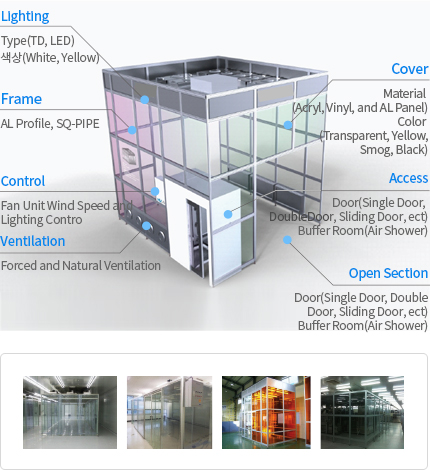 Lighting

Type(TD, LED)
색상(White, Yellow)

Frame

AL Profile, SQ-PIPE

Control

Fan Unit Wind Speed and Lighting Contro

Ventilation

Forced and Natural Ventilation

Cover

Material
(Acryl, Vinyl, and AL Panel)
Color
(Transparent, Yellow, Smog, Black)

Access

Door(Single Door, DoubleDoor, Sliding Door, ect)
Buffer Room(Air Shower)

Open Section

Door(Single Door, Double Door, Sliding Door, ect)
Buffer Room(Air Shower)