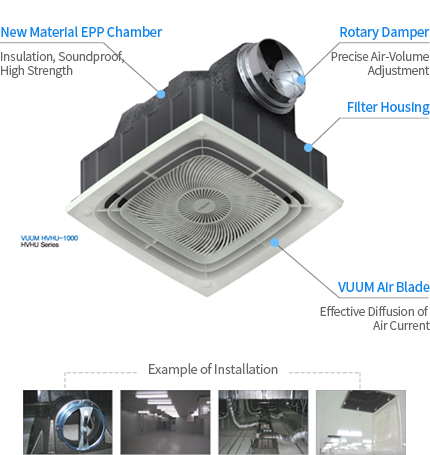 New Material EPP Chamber

Insulation, Soundproof, High Strength

Rotary Damper

Precise Air-Volume Adjustment

Filter Housing

VUUM HVHU-1000
HVHU Series

VUUM Air Blade

Effective Diffusion of Air Current

Example of Installation